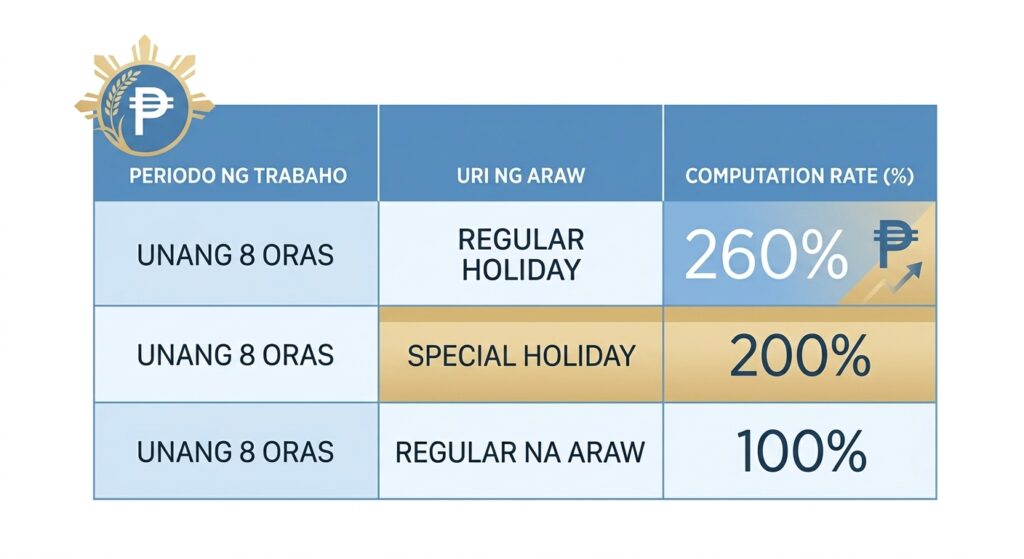 ₱

| PERIODO NG TRABAHO | URI NG ARAW | COMPUTATION RATE (%) |
|---|---|---|
| UNANG 8 ORAS | REGULAR HOLIDAY | 260% ₱ |
| UNANG 8 ORAS | SPECIAL HOLIDAY | 200% |
| UNANG 8 ORAS | REGULAR NA ARAW | 100% |